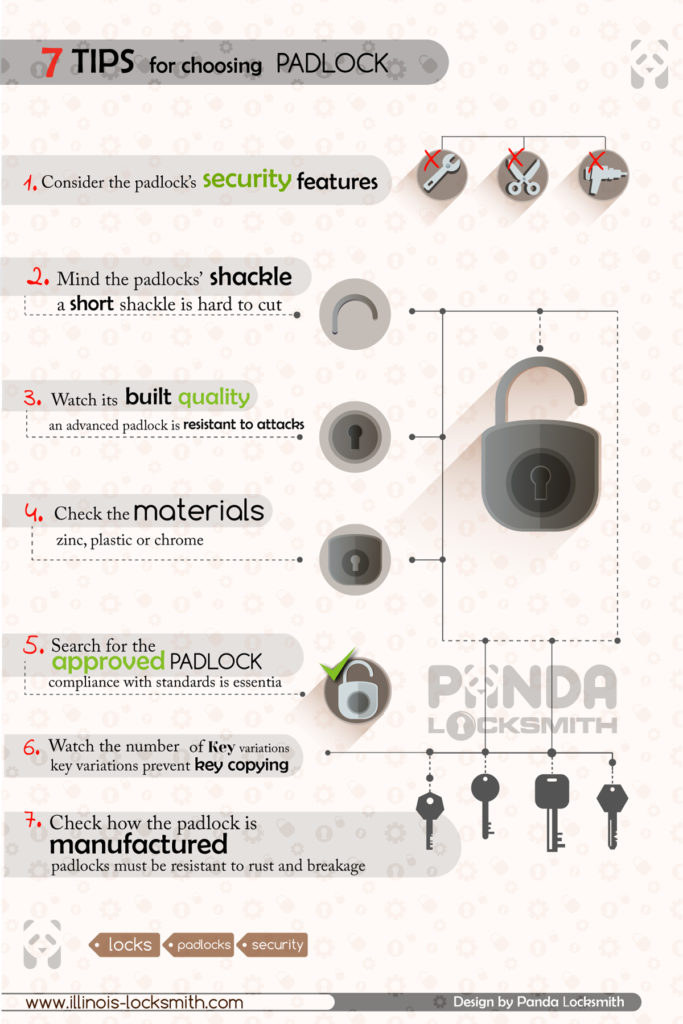 7 TIPS for choosing PADLOCK

1. Consider the padlock's security features

2. Mind the padlocks' shackle
a short shackle is hard to cut

3. Watch its built quality
an advanced padlock is resistant to attacks

4. Check the materials
zinc, plastic or chrome

5. Search for the approved PADLOCK
compliance with standards is essentia

PANDA LOCKSMITH

6. Watch the number of Key variations
key variations prevent key copying

7. Check how the padlock is manufactured
padlocks must be resistant to rust and breakage

locks padlocks security

www.illinois-locksmith.com

Design by Panda Locksmith